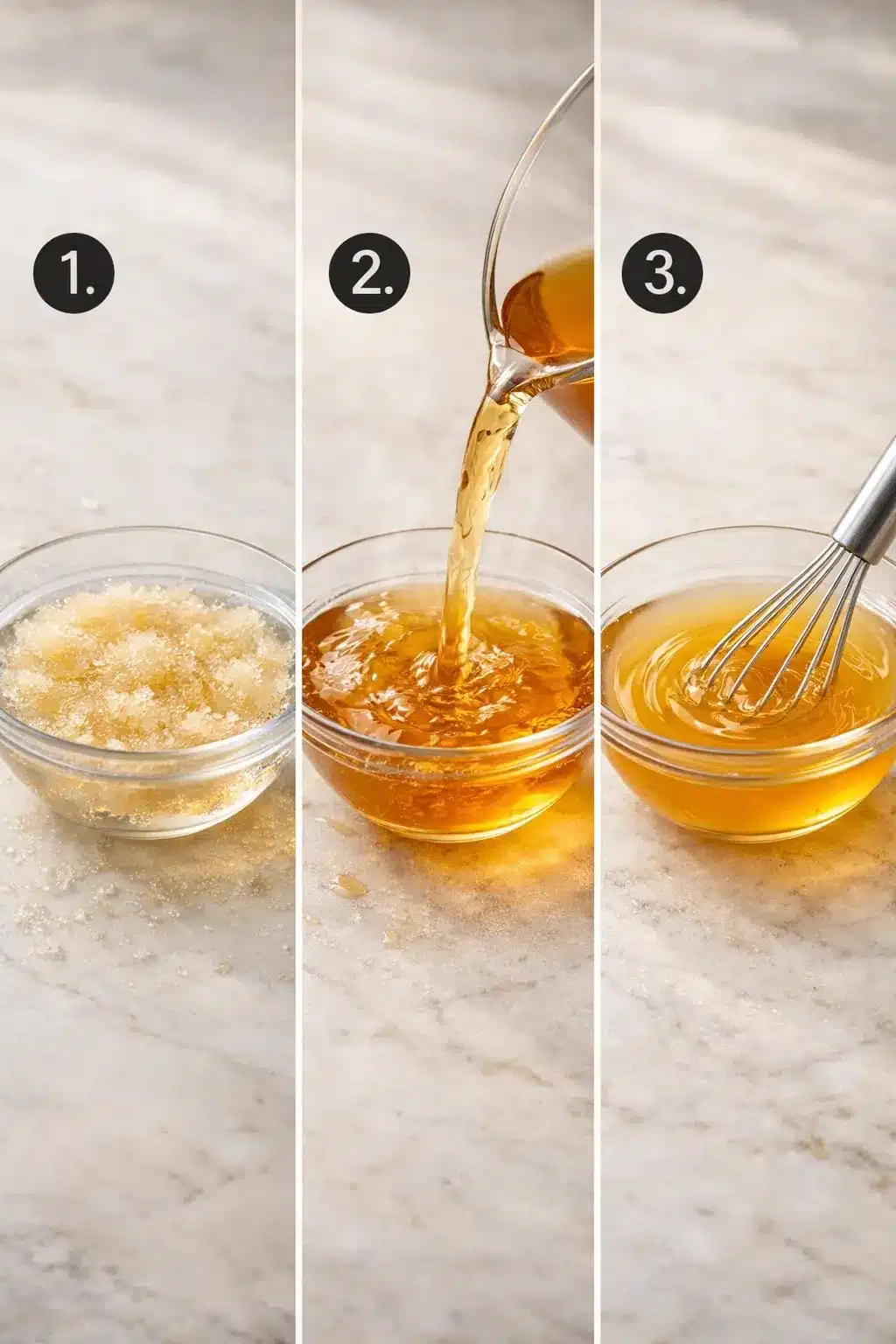 1.

2.

3.